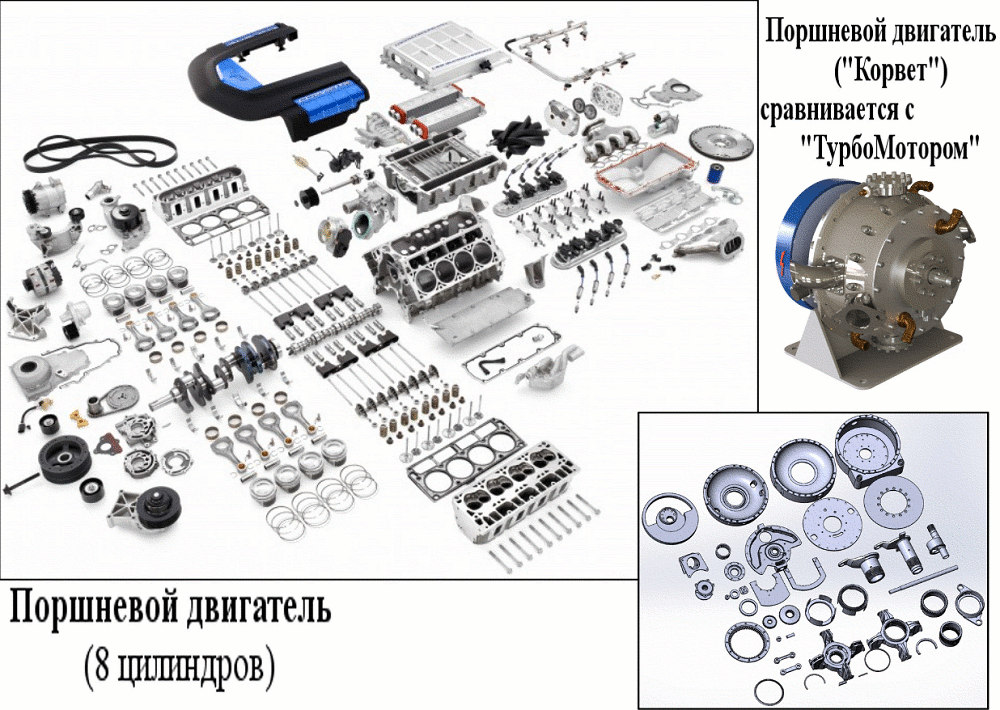 Поршневой двигатель ("Корвет") сравнивается с "ТурбоМотором"

Поршневой двигатель (8 цилиндров)